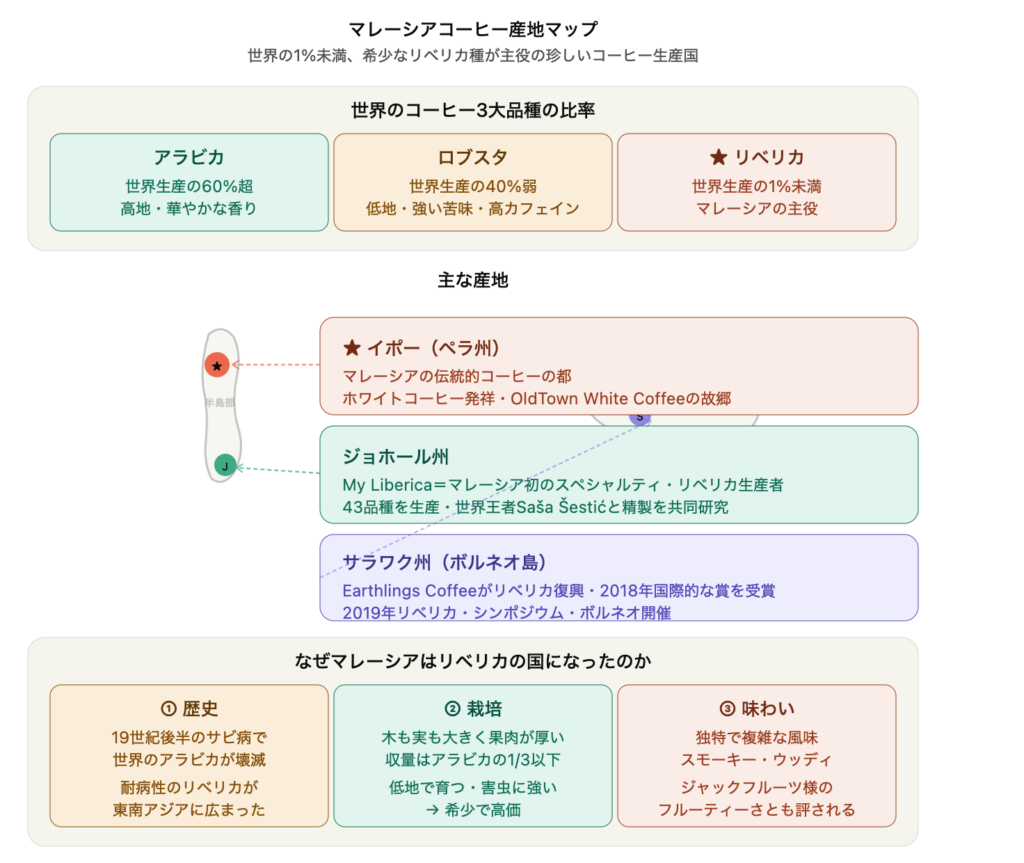 マレーシアコーヒー産地マップ
世界の1%未満、希少なリベリカ種が主役の珍しいコーヒー生産国

世界のコーヒー3大品種の比率

アラビカ
世界生産の60%超
高地・華やかな香り

ロブスタ
世界生産の40%弱
低地・強い苦味・高カフェイン

★ リベリカ
世界生産の1%未満
マレーシアの主役

主な産地

★
半島部
J
S

★ イポー（ペラ州）
マレーシアの伝統的コーヒーの都
ホワイトコーヒー発祥・OldTown White Coffeeの故郷

ジョホール州
My Liberica＝マレーシア初のスペシャルティ・リベリカ生産者
43品種を生産・世界王者Saša Šestićと精製を共同研究

サラワク州（ボルネオ島）
Earthlings Coffeeがリベリカ復興・2018年国際的な賞を受賞
2019年リベリカ・シンポジウム・ボルネオ開催

なぜマレーシアはリベリカの国になったのか

① 歴史
19世紀後半のサビ病で
世界のアラビカが壊滅
耐病性のリベリカが
東南アジアに広まった

② 栽培
木も実も大きく果肉が厚い
収量はアラビカの1/3以下
低地で育つ・害虫に強い
→ 希少で高価

③ 味わい
独特で複雑な風味
スモーキー・ウッディ
ジャックフルーツ様の
フルーティーさとも評される